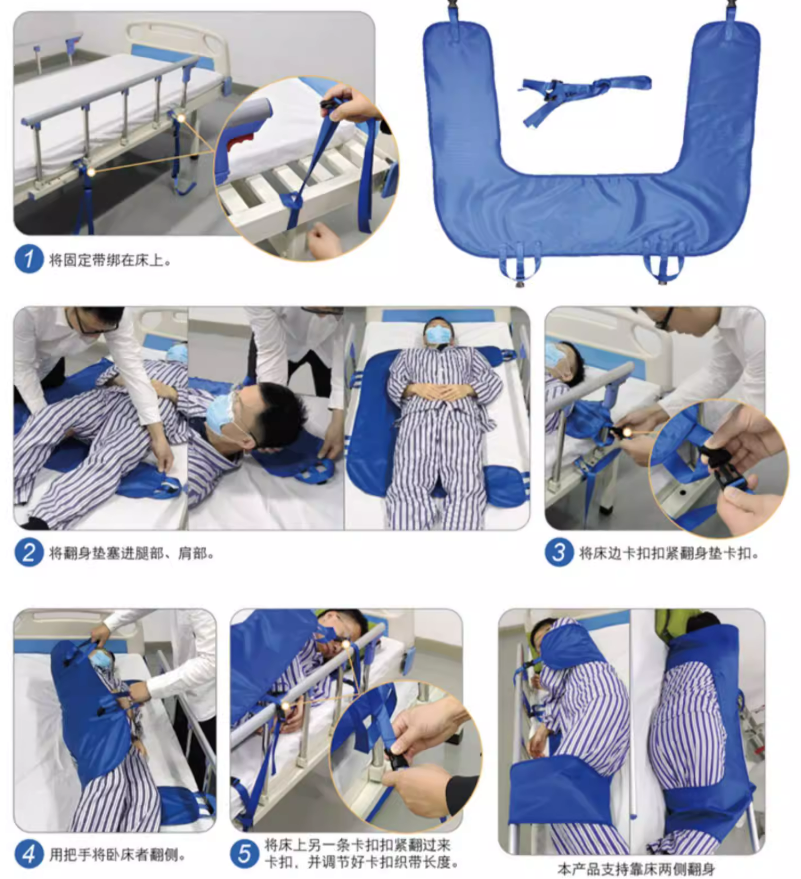 1 将固定带绑在床上。

2 将翻身垫塞进腿部、肩部。

3 将床边卡扣扣紧翻身垫卡扣。

4 用把手将卧床者翻侧。

5 将床上另一条卡扣扣紧翻过来卡扣，并调节好卡扣织带长度。

本产品支持靠床两侧翻身